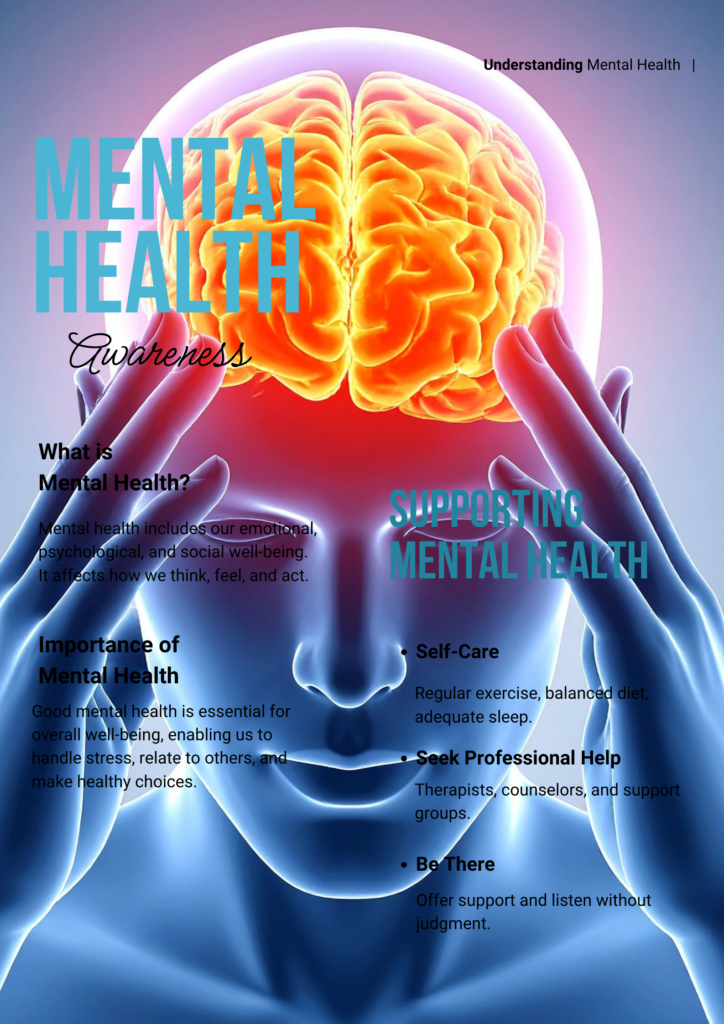 Understanding Mental Health |

MENTAL HEALTH

Awareness

What is Mental Health?

Mental health includes our emotional, psychological, and social well-being. It affects how we think, feel, and act.

Importance of Mental Health

Good mental health is essential for overall well-being, enabling us to handle stress, relate to others, and make healthy choices.

SUPPORTING MENTAL HEALTH

• Self-Care

Regular exercise, balanced diet, adequate sleep.

• Seek Professional Help

Therapists, counselors, and support groups.

• Be There

Offer support and listen without judgment.